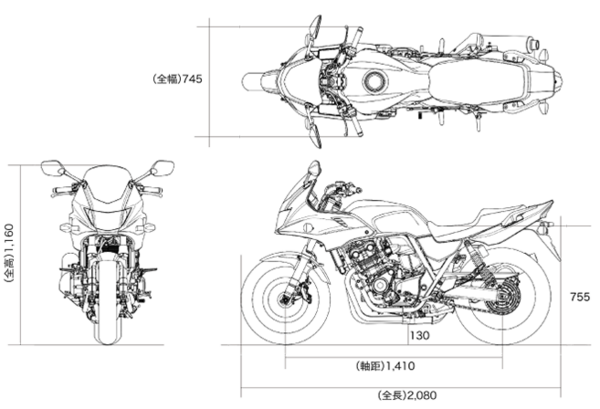 (全幅)745

(全高)1,160

755

130

(軸距)1,410

(全長)2,080